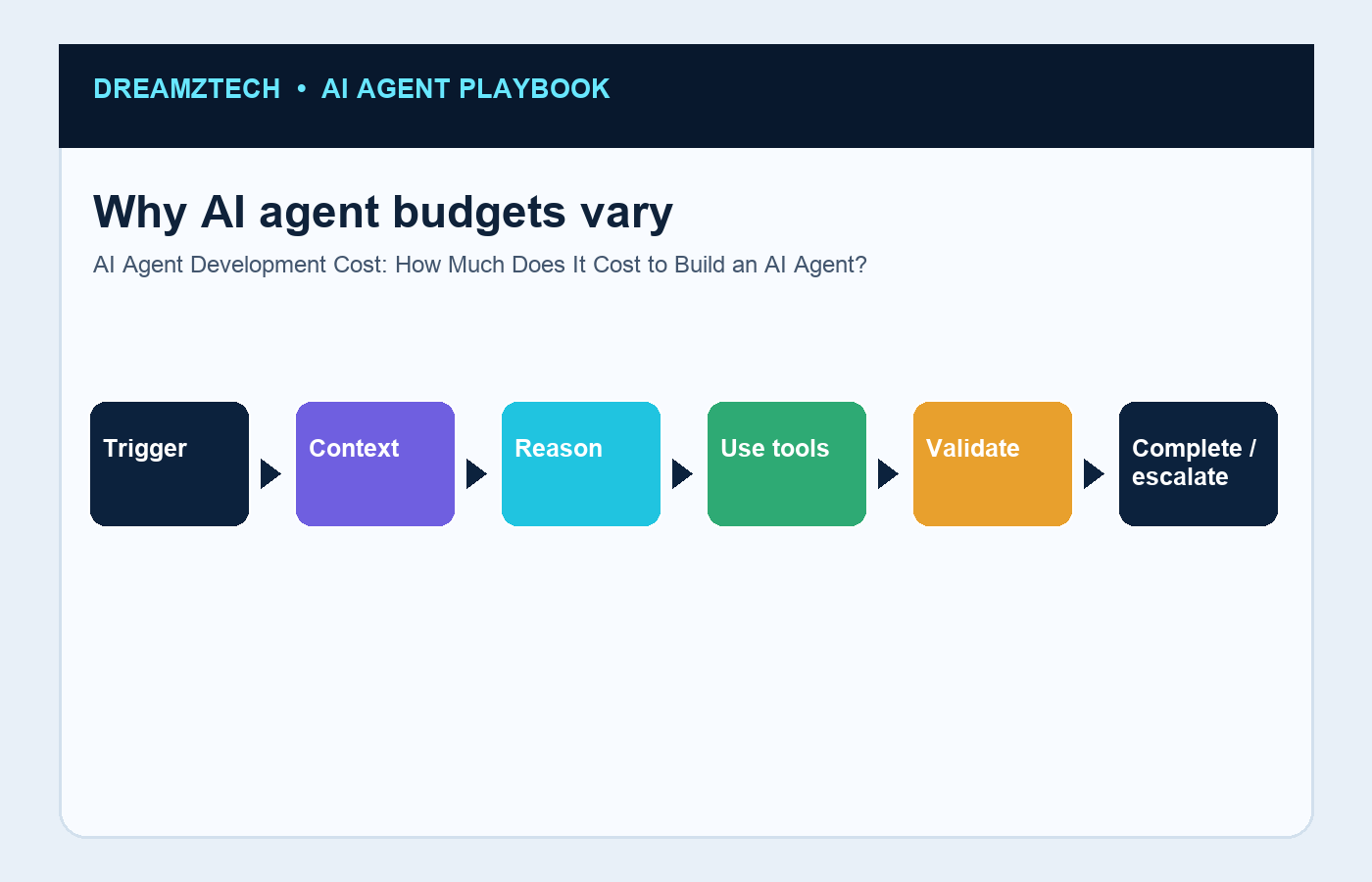 DREAMZTECH • AI AGENT PLAYBOOK

Why AI agent budgets vary

AI Agent Development Cost: How Much Does It Cost to Build an AI Agent?

Trigger

Context

Reason

Use tools

Validate

Complete / escalate