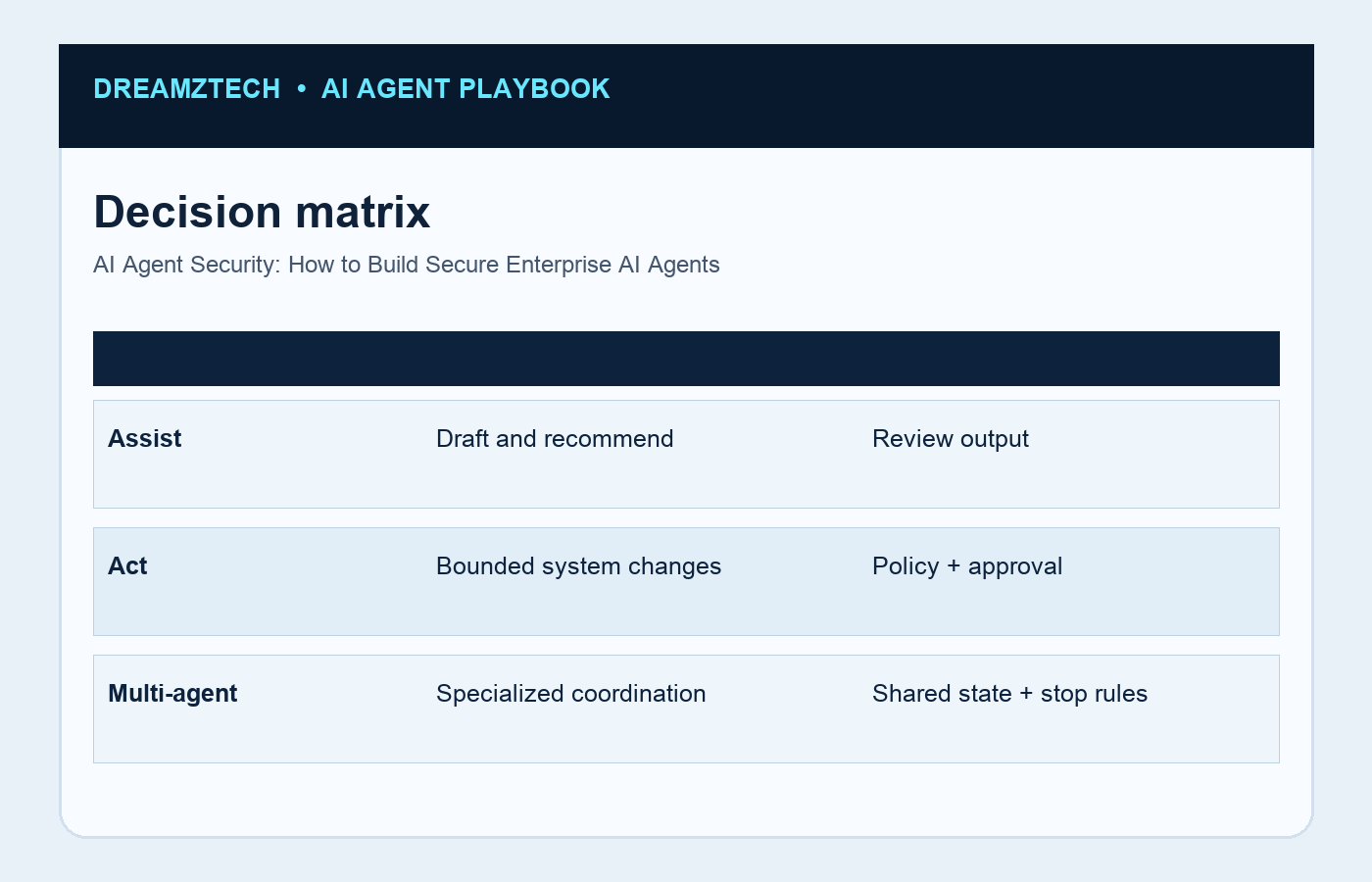 DREAMZTECH • AI AGENT PLAYBOOK

Decision matrix

AI Agent Security: How to Build Secure Enterprise AI Agents

| | | |
|---|---|---|
| **Assist** | Draft and recommend | Review output |
| **Act** | Bounded system changes | Policy + approval |
| **Multi-agent** | Specialized coordination | Shared state + stop rules |