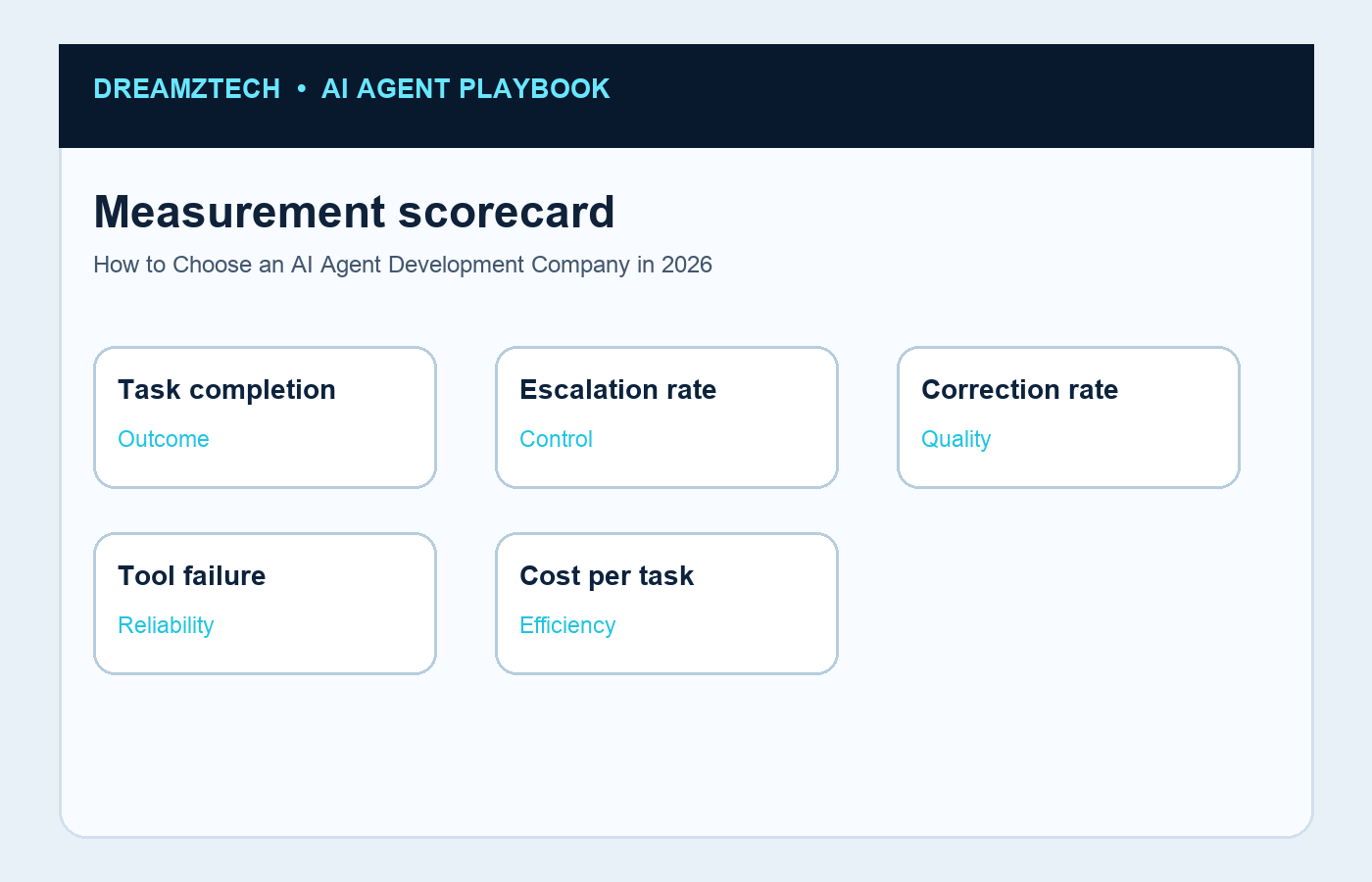 DREAMZTECH • AI AGENT PLAYBOOK

Measurement scorecard

How to Choose an AI Agent Development Company in 2026

Task completion
Outcome

Escalation rate
Control

Correction rate
Quality

Tool failure
Reliability

Cost per task
Efficiency